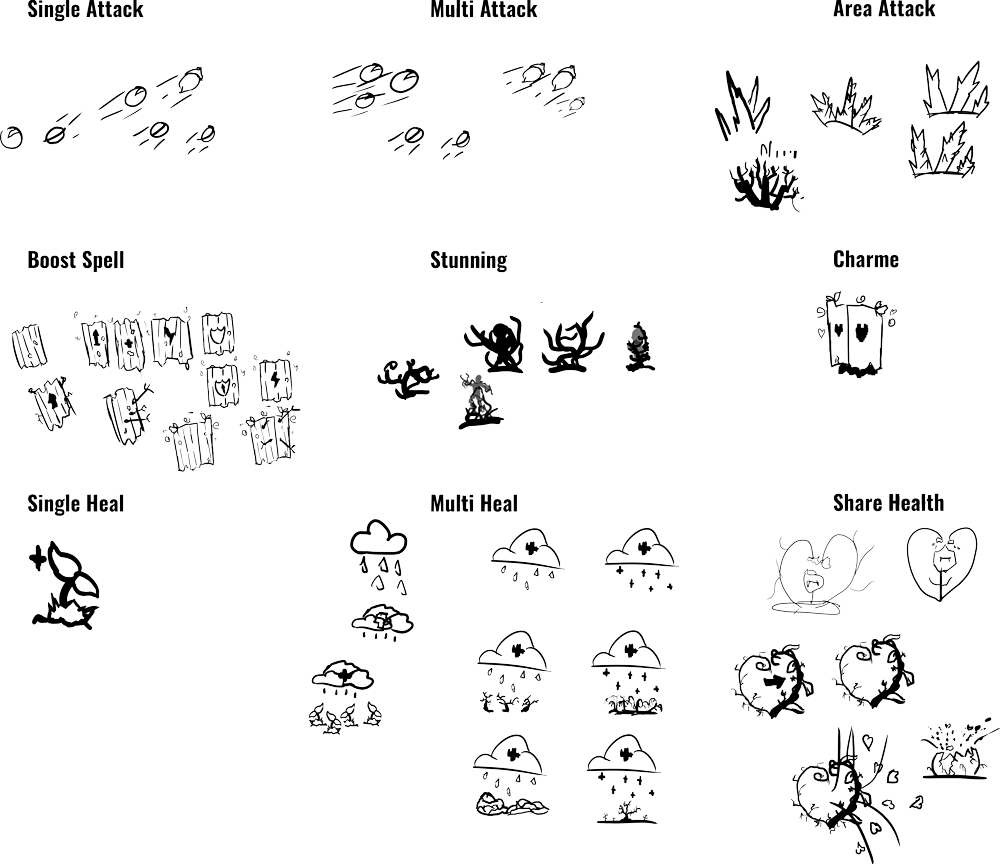 Single Attack

Multi Attack

Area Attack

Boost Spell

Stunning

Charme

Single Heal

Multi Heal

Share Health