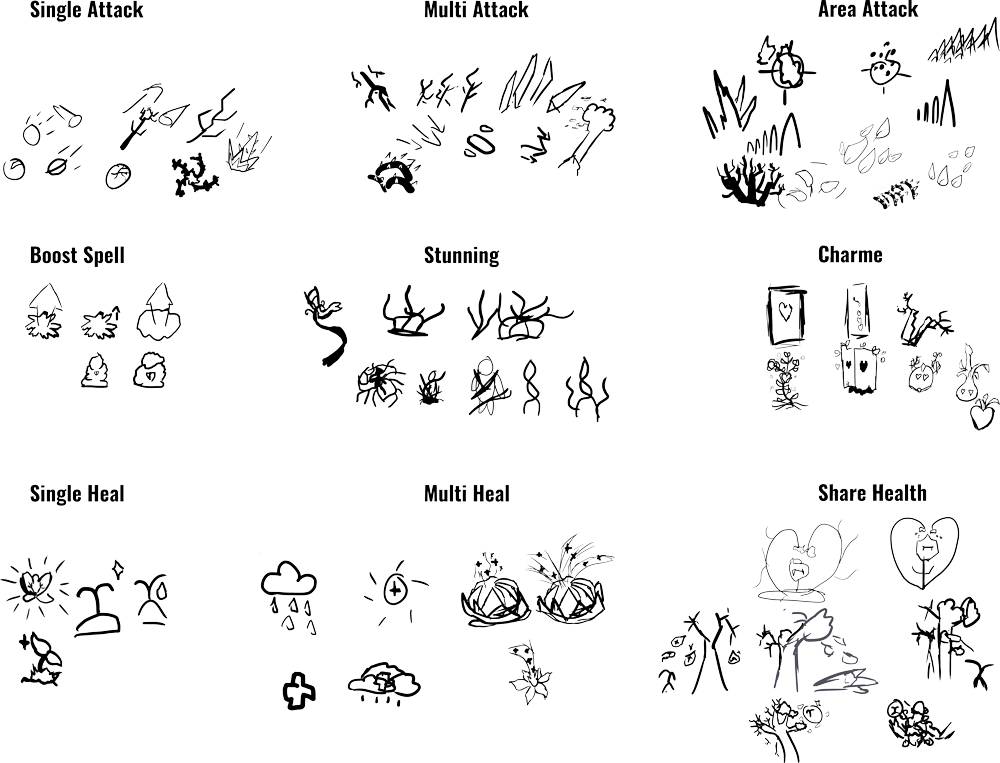 Single Attack

Multi Attack

Area Attack

Boost Spell

Stunning

Charme

Single Heal

Multi Heal

Share Health